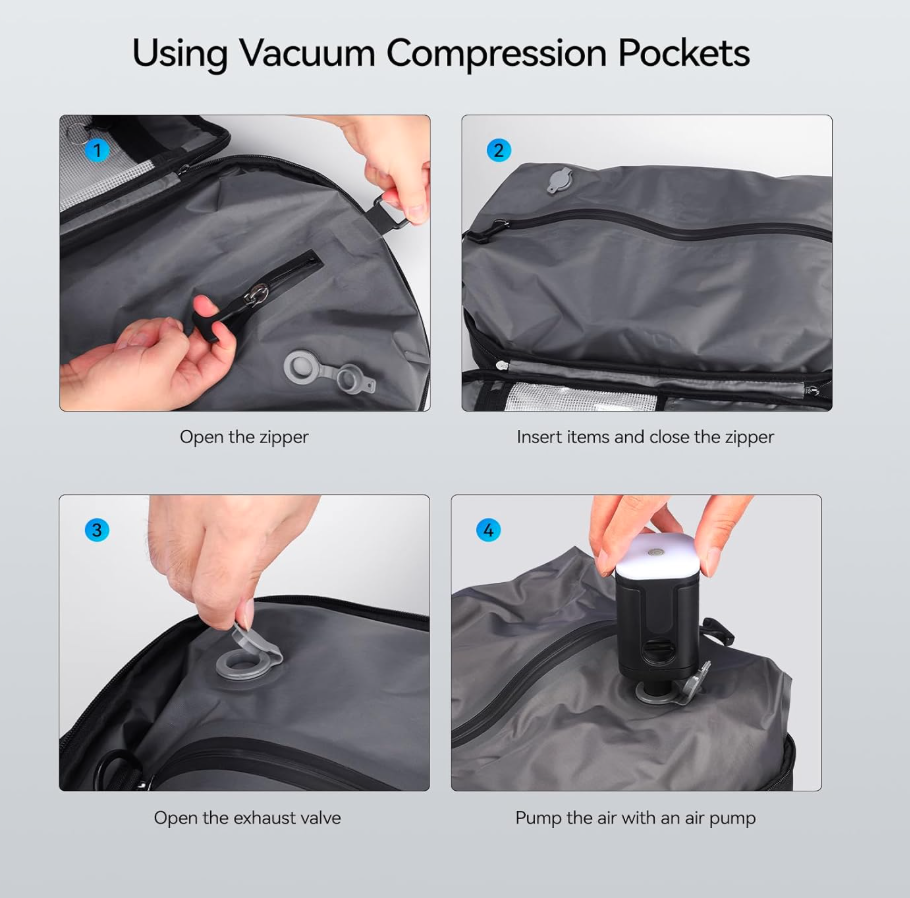 Using Vacuum Compression Pockets

1

Open the zipper

2

Insert items and close the zipper

3

Open the exhaust valve

4

Pump the air with an air pump