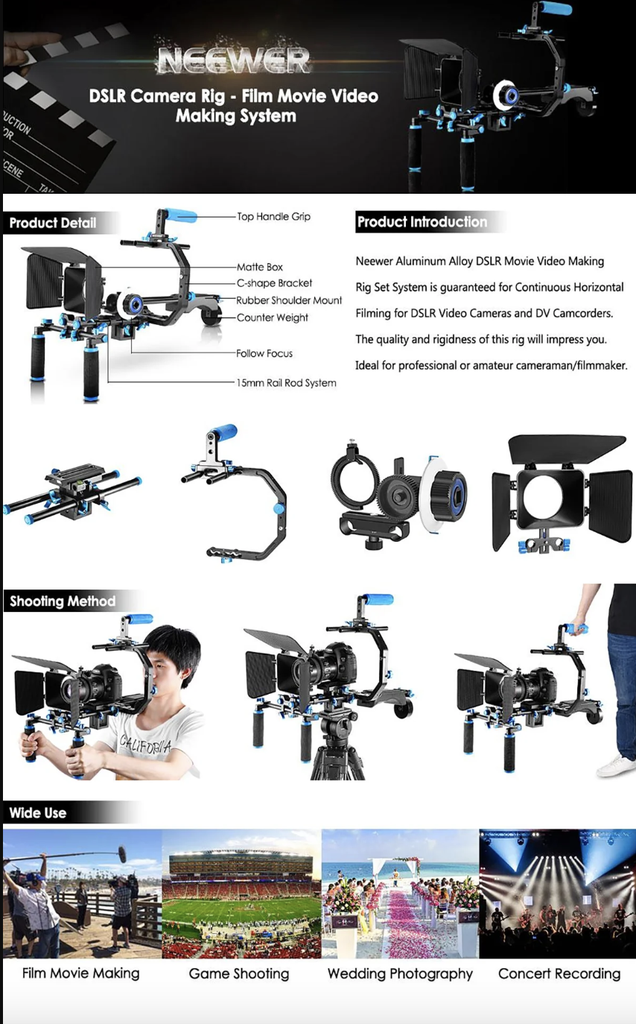 NEEWER

DSLR Camera Rig - Film Movie Video Making System

Product Detail

Top Handle Grip

Matte Box

C-shape Bracket

Rubber Shoulder Mount

Counter Weight

Follow Focus

15mm Rail Rod System

Product Introduction

Neewer Aluminum Alloy DSLR Movie Video Making Rig Set System is guaranteed for Continuous Horizontal Filming for DSLR Video Cameras and DV Camcorders. The quality and rigidness of this rig will impress you. Ideal for professional or amateur cameraman/filmmaker.

Shooting Method

CALIFORNIA

Wide Use

Film Movie Making

Game Shooting

Wedding Photography

Concert Recording