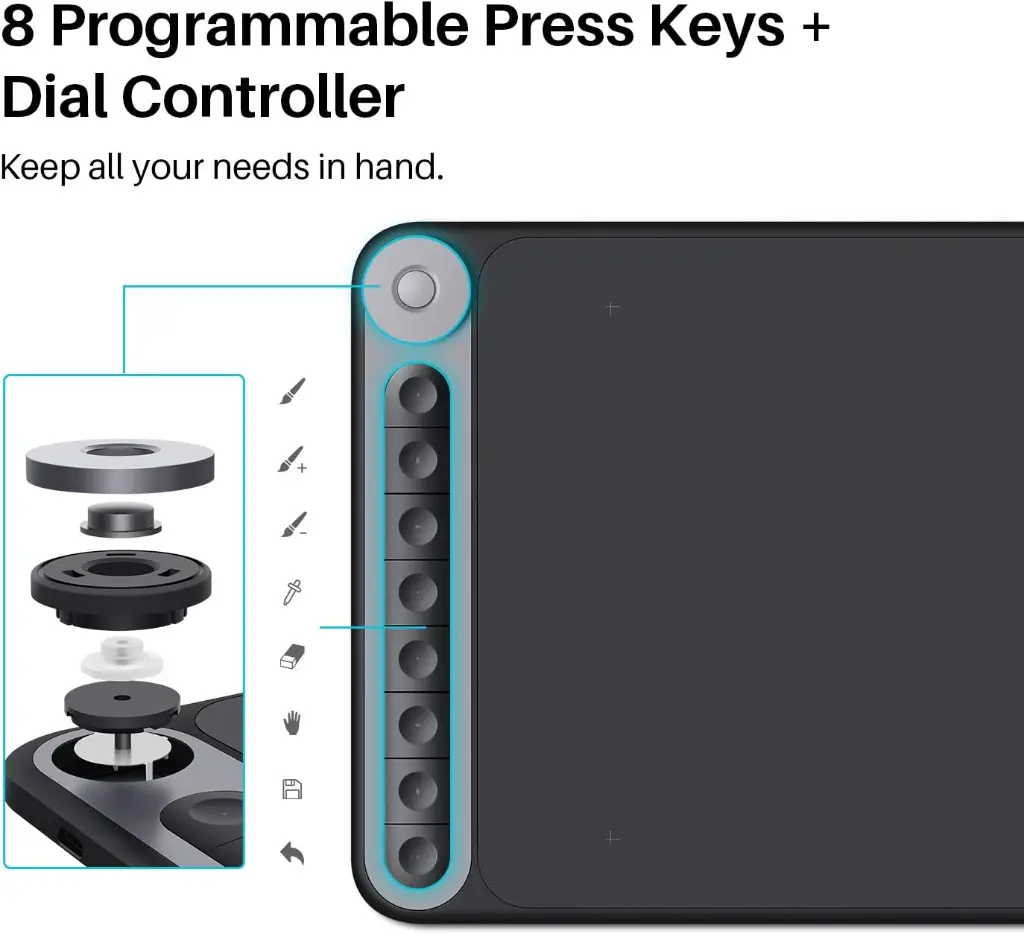 8 Programmable Press Keys + Dial Controller

Keep all your needs in hand.