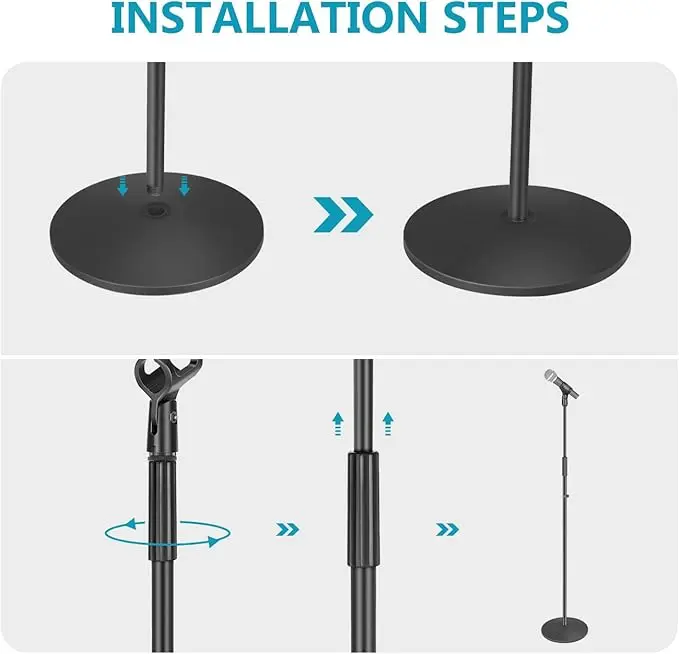 INSTALLATION STEPS