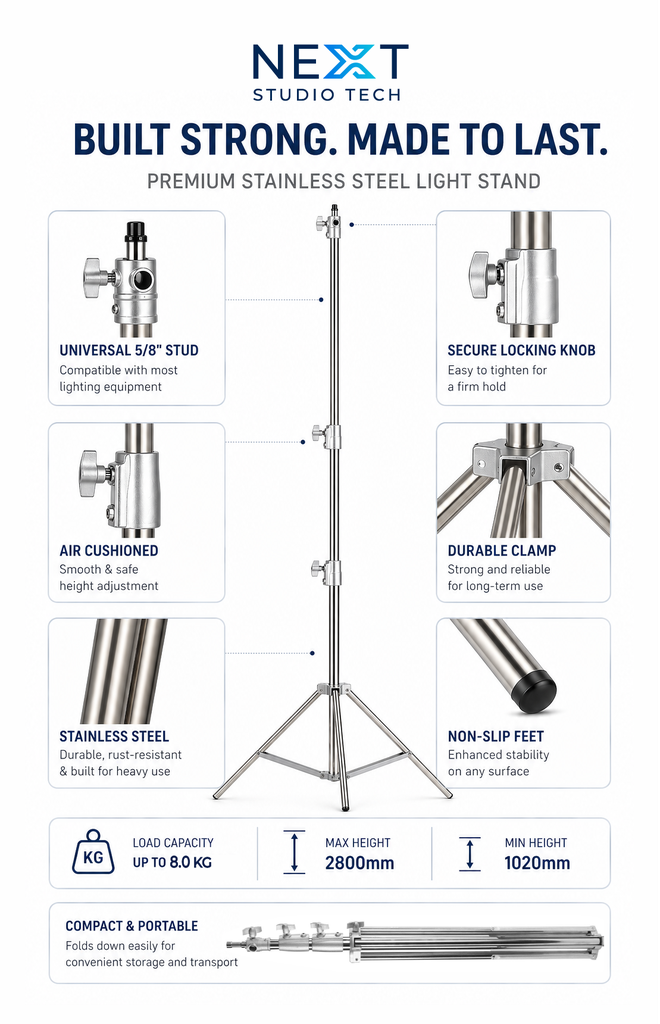 NEXT
STUDIO TECH

BUILT STRONG. MADE TO LAST.

PREMIUM STAINLESS STEEL LIGHT STAND

UNIVERSAL 5/8" STUD
Compatible with most lighting equipment

AIR CUSHIONED
Smooth & safe height adjustment

STAINLESS STEEL
Durable, rust-resistant & built for heavy use

SECURE LOCKING KNOB
Easy to tighten for a firm hold

DURABLE CLAMP
Strong and reliable for long-term use

NON-SLIP FEET
Enhanced stability on any surface

KG
LOAD CAPACITY
UP TO 8.0 KG

MAX HEIGHT
2800mm

MIN HEIGHT
1020mm

COMPACT & PORTABLE
Folds down easily for convenient storage and transport