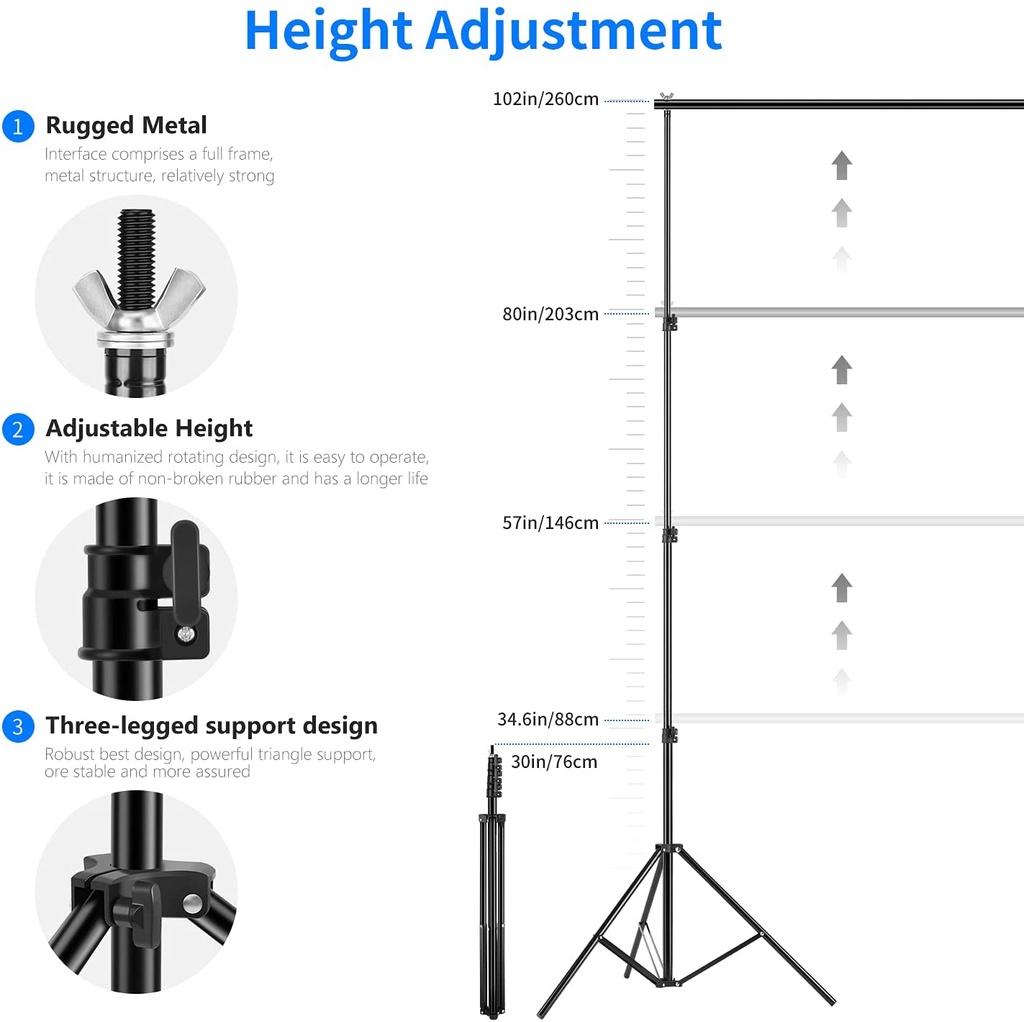 Height Adjustment

1 Rugged Metal
Interface comprises a full frame, metal structure, relatively strong

2 Adjustable Height
With humanized rotating design, it is easy to operate, it is made of non-broken rubber and has a longer life

3 Three-legged support design
Robust best design, powerful triangle support, ore stable and more assured

102in/260cm
80in/203cm
57in/146cm
34.6in/88cm
30in/76cm