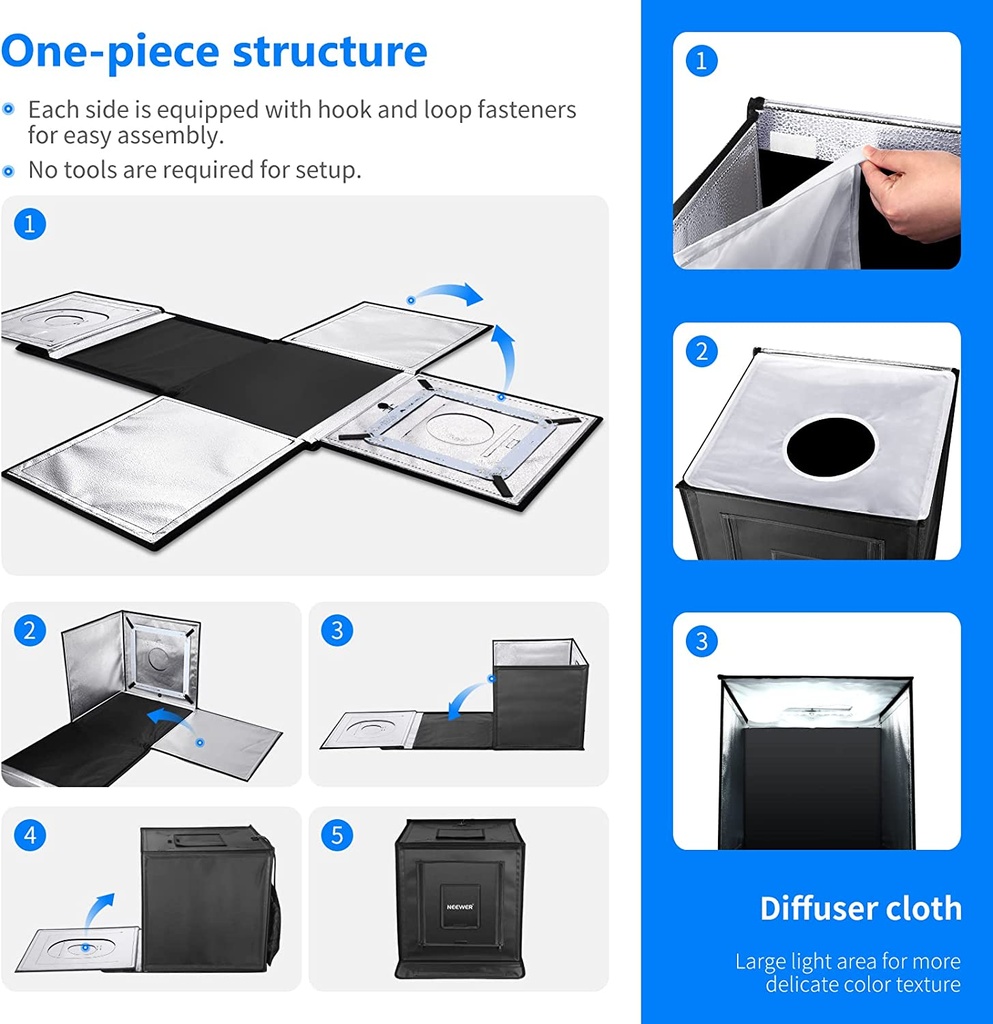 One-piece structure

Each side is equipped with hook and loop fasteners for easy assembly.

No tools are required for setup.

1

2

3

4

5

NEEWER

1

2

3

Diffuser cloth

Large light area for more delicate color texture