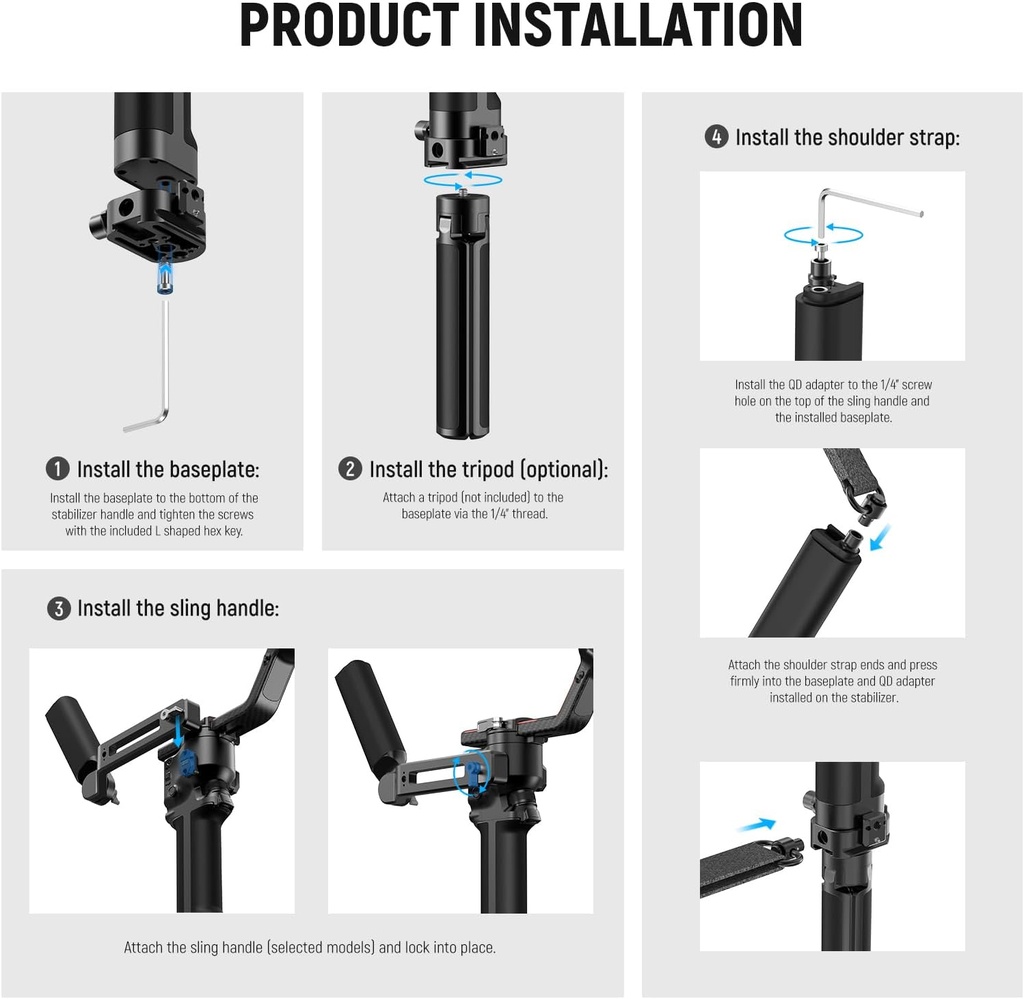 PRODUCT INSTALLATION

❶ Install the baseplate:

Install the baseplate to the bottom of the stabilizer handle and tighten the screws with the included L shaped hex key.

❷ Install the tripod (optional):

Attach a tripod (not included) to the baseplate via the 1/4" thread.

❸ Install the sling handle:

Attach the sling handle (selected models) and lock into place.

❹ Install the shoulder strap:

Install the QD adapter to the 1/4" screw hole on the top of the sling handle and the installed baseplate.

Attach the shoulder strap ends and press firmly into the baseplate and QD adapter installed on the stabilizer.