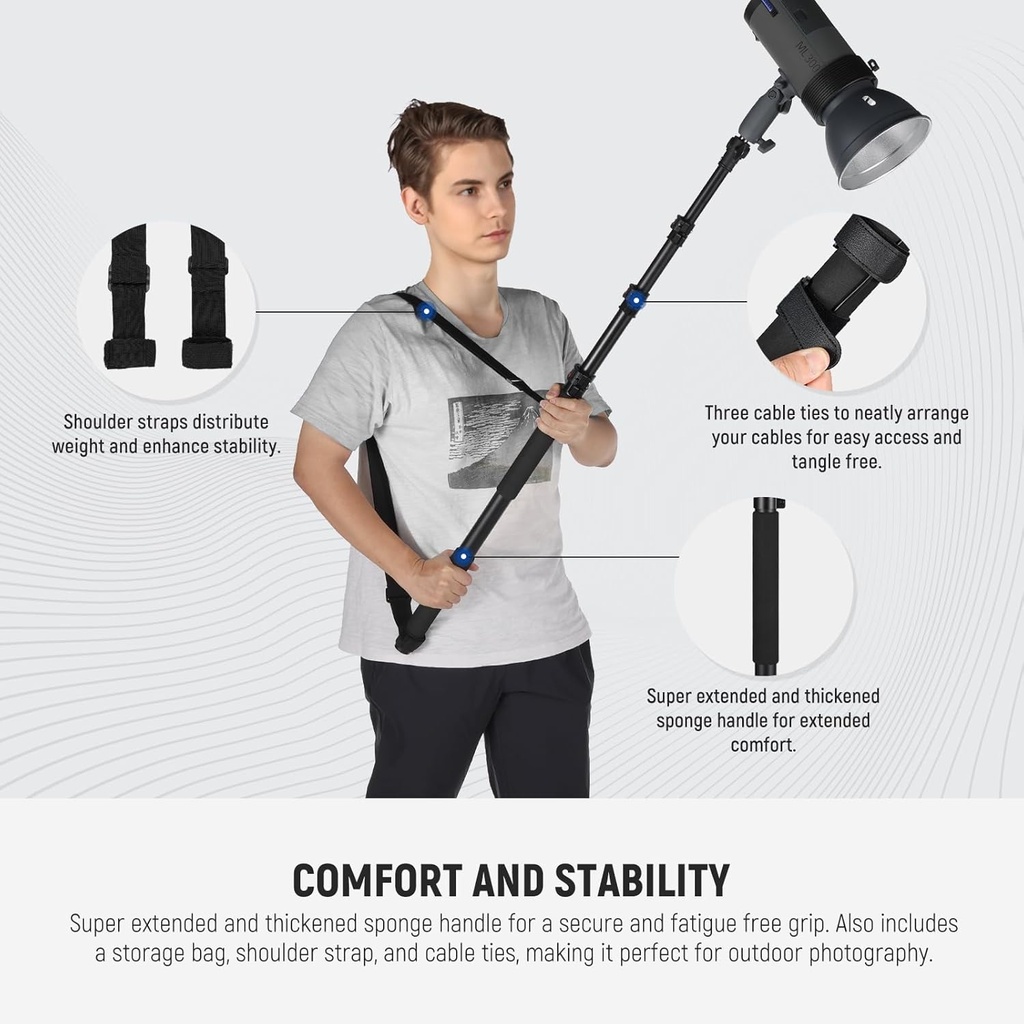 Shoulder straps distribute weight and enhance stability.

Three cable ties to neatly arrange your cables for easy access and tangle free.

Super extended and thickened sponge handle for extended comfort.

COMFORT AND STABILITY

Super extended and thickened sponge handle for a secure and fatigue free grip. Also includes a storage bag, shoulder strap, and cable ties, making it perfect for outdoor photography.