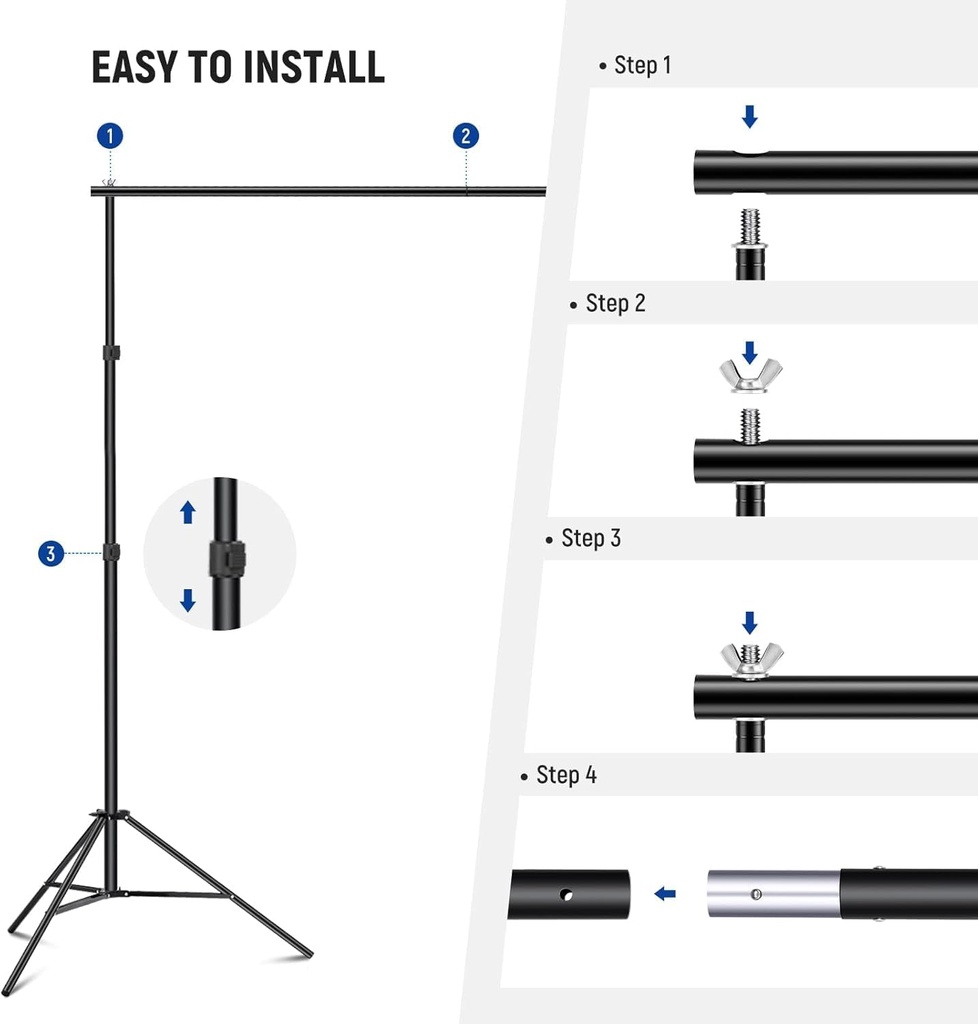 EASY TO INSTALL

1

2

3

• Step 1

• Step 2

• Step 3

• Step 4