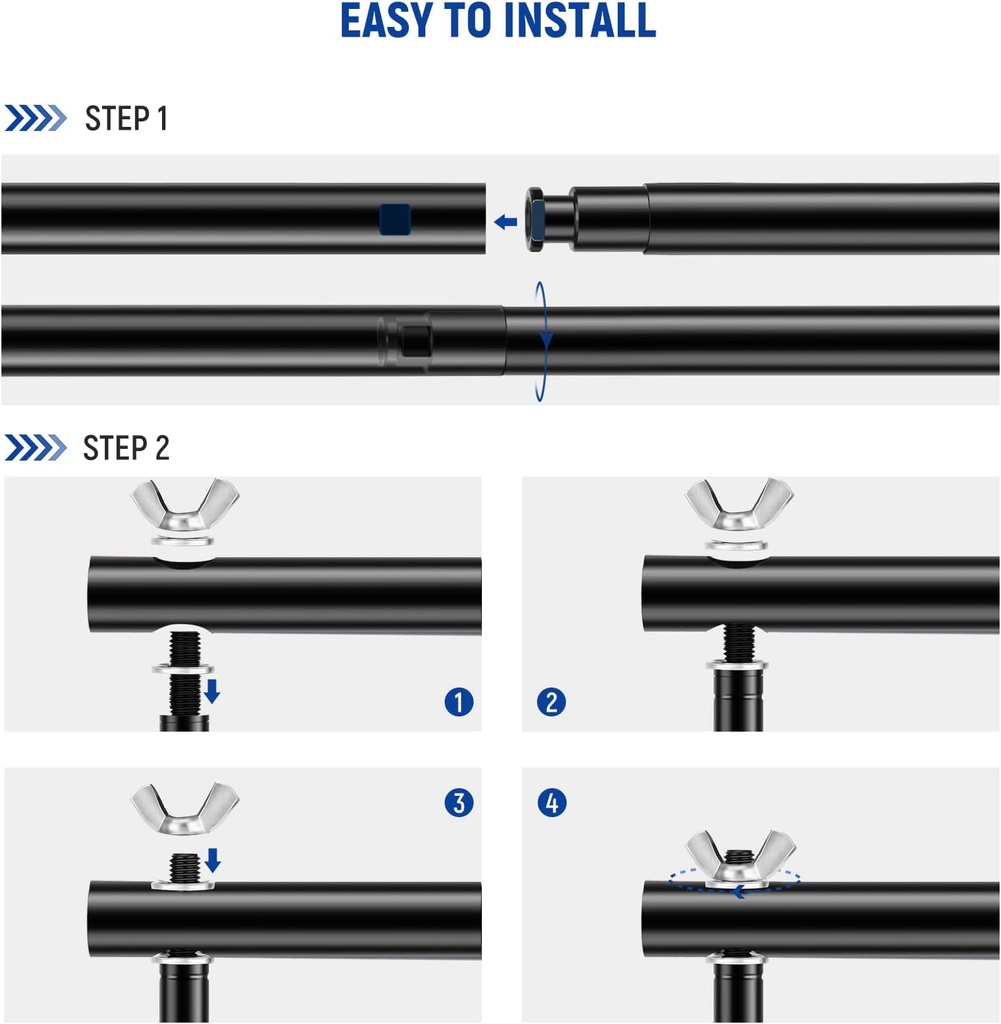 EASY TO INSTALL

STEP 1

STEP 2

1

2

3

4