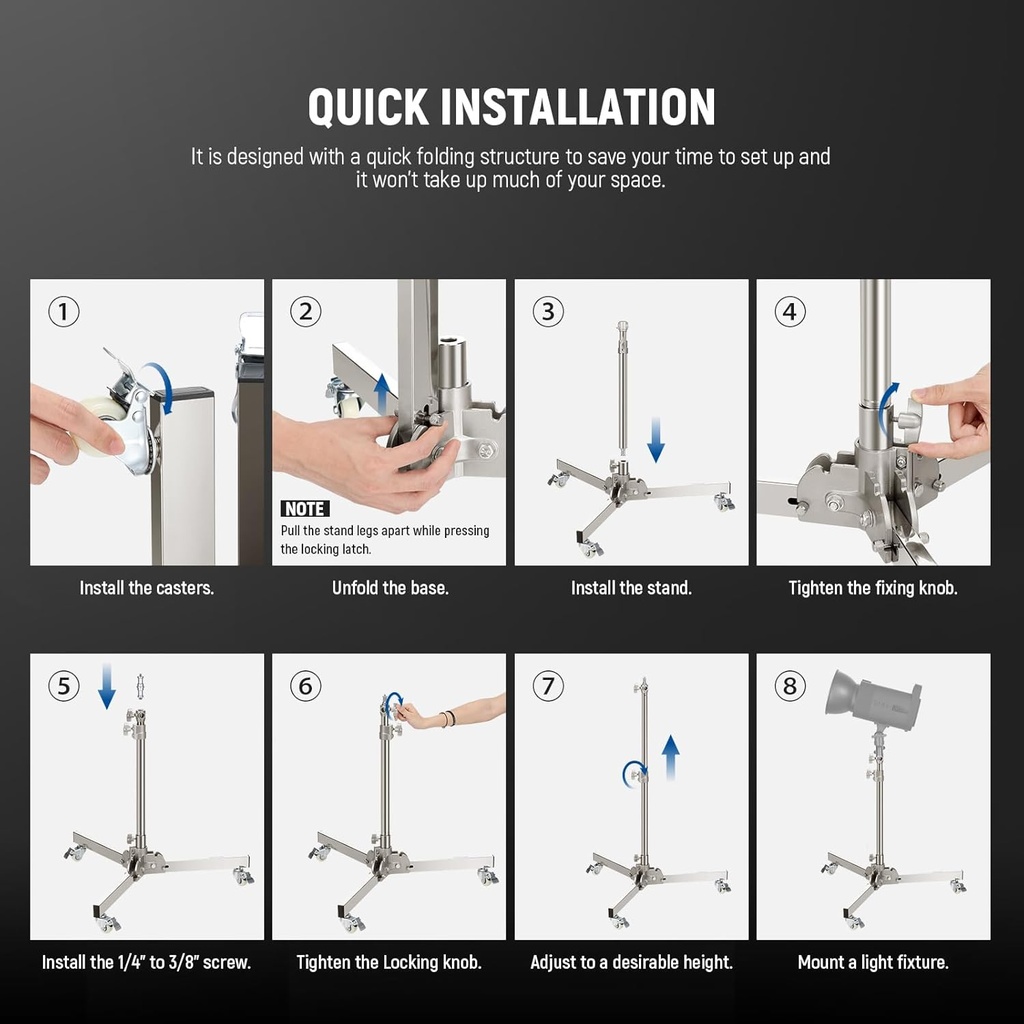 QUICK INSTALLATION

It is designed with a quick folding structure to save your time to set up and it won't take up much of your space.

①

Install the casters.

②

NOTE

Pull the stand legs apart while pressing the locking latch.

Unfold the base.

③

Install the stand.

④

Tighten the fixing knob.

⑤

Install the 1/4" to 3/8" screw.

⑥

Tighten the Locking knob.

⑦

Adjust to a desirable height.

⑧

Mount a light fixture.